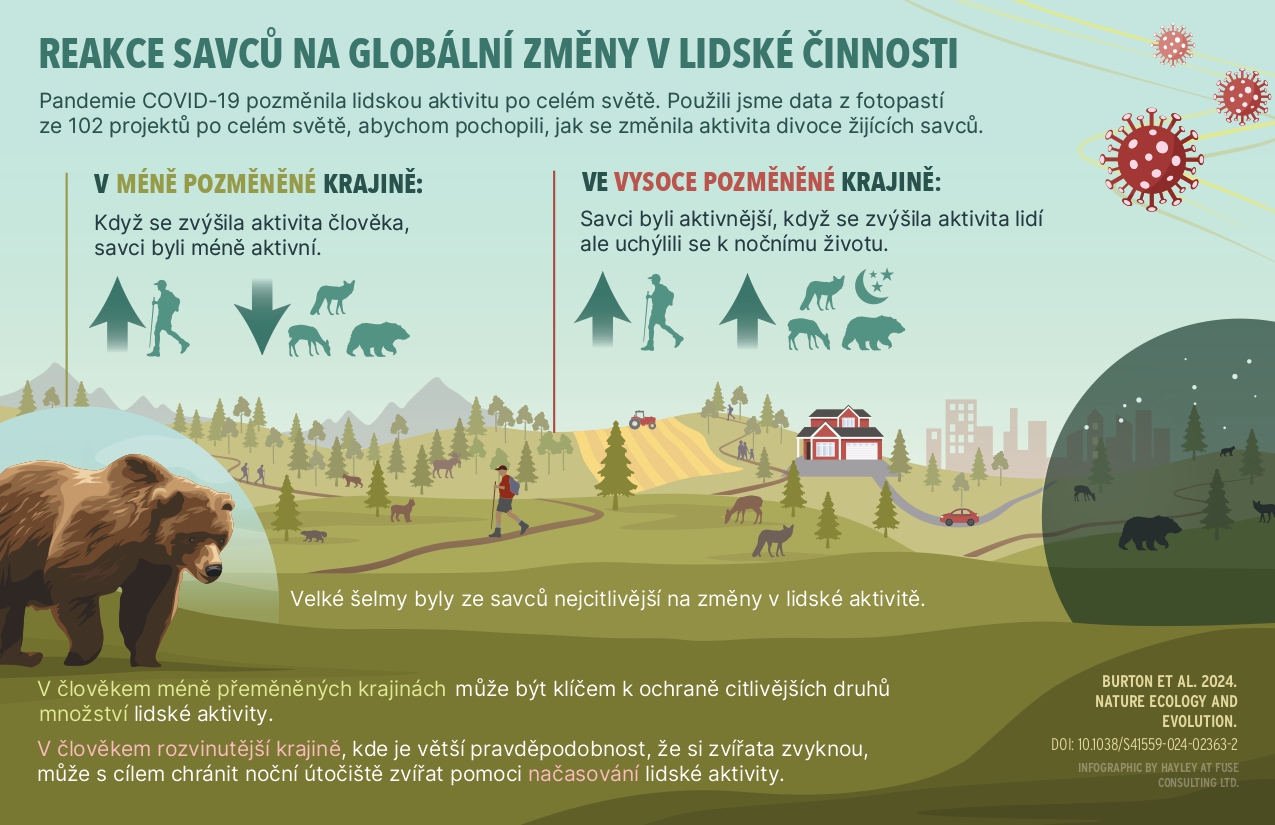 REAKCE SAVCŮ NA GLOBÁLNÍ ZMĚNY V LIDSKÉ ČINNOSTI

Pandemie COVID-19 pozměnila lidskou aktivitu po celém světě. Použili jsme data z fotopastí ze 102 projektů po celém světě, abychom pochopili, jak se změnila aktivita divoce žijících savců.

V MÉNĚ POZMĚNĚNÉ KRAJINĚ:

Když se zvýšila aktivita člověka, savci byli méně aktivní.

VE VYSOCE POZMĚNĚNÉ KRAJINĚ:

Savci byli aktivnější, když se zvýšila aktivita lidí ale uchýlili se k nočnímu životu.

Velké šelmy byly ze savců nejcitlivější na změny v lidské aktivitě.

V člověkem méně přeměněných krajinách může být klíčem k ochraně citlivějších druhů množství lidské aktivity.

V člověkem rozvinutější krajině, kde je větší pravděpodobnost, že si zvířata zvyknou, může s cílem chránit noční útočiště zvířat pomoci načasování lidské aktivity.

BURTON ET AL. 2024. NATURE ECOLOGY AND EVOLUTION.
DOI: 10.1038/S41559-024-02363-2
INFOGRAPHIC BY HAYLEY AT FUSE CONSULTING LTD.